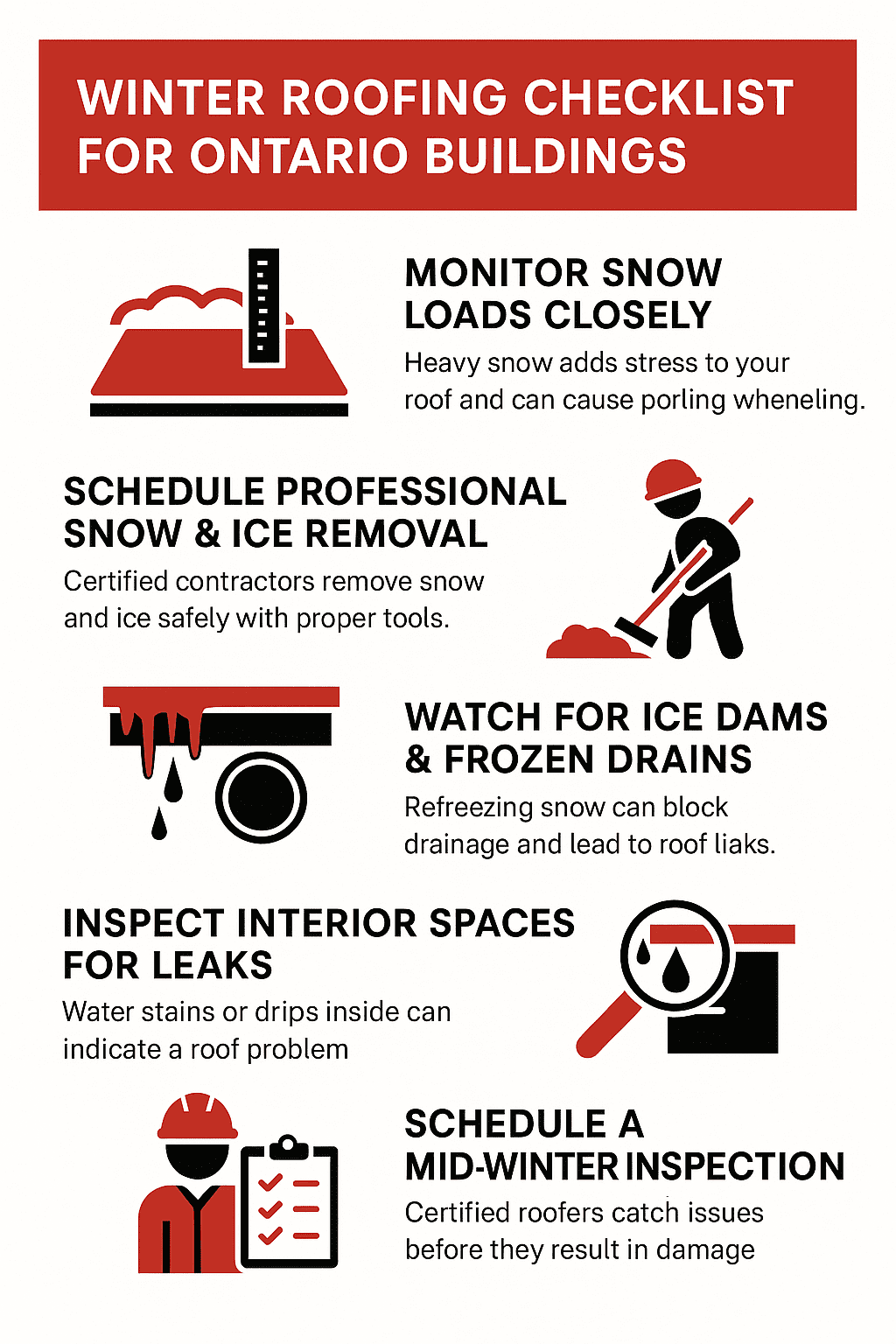 WINTER ROOFING CHECKLIST FOR ONTARIO BUILDINGS

MONITOR SNOW LOADS CLOSELY

Heavy snow adds stress to your roof and can cause porling wheneling.

SCHEDULE PROFESSIONAL SNOW & ICE REMOVAL

Certified contractors remove snow and ice safely with proper tools.

WATCH FOR ICE DAMS & FROZEN DRAINS

Refreezing snow can block drainage and lead to roof liaks.

INSPECT INTERIOR SPACES FOR LEAKS

Water stains or drips inside can indicate a roof problem

SCHEDULE A MID-WINTER INSPECTION

Certified roofers catch issues before they result in damage